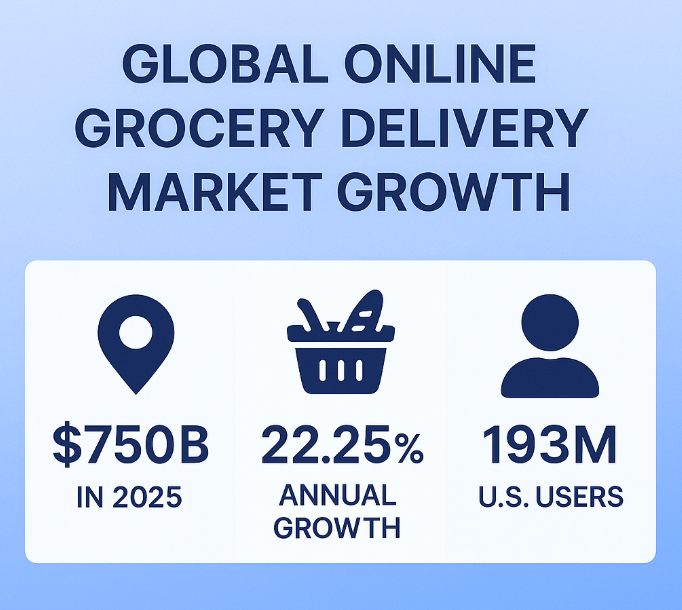 GLOBAL ONLINE GROCERY DELIVERY MARKET GROWTH

$750B
IN 2025

22.25%
ANNUAL GROWTH

193M
U.S. USERS