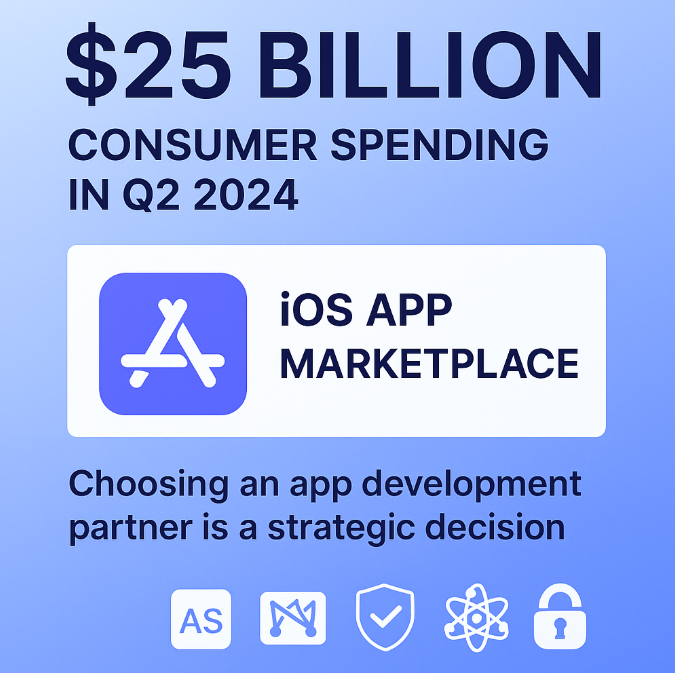 $25 BILLION
CONSUMER SPENDING IN Q2 2024

iOS APP MARKETPLACE

Choosing an app development partner is a strategic decision

AS